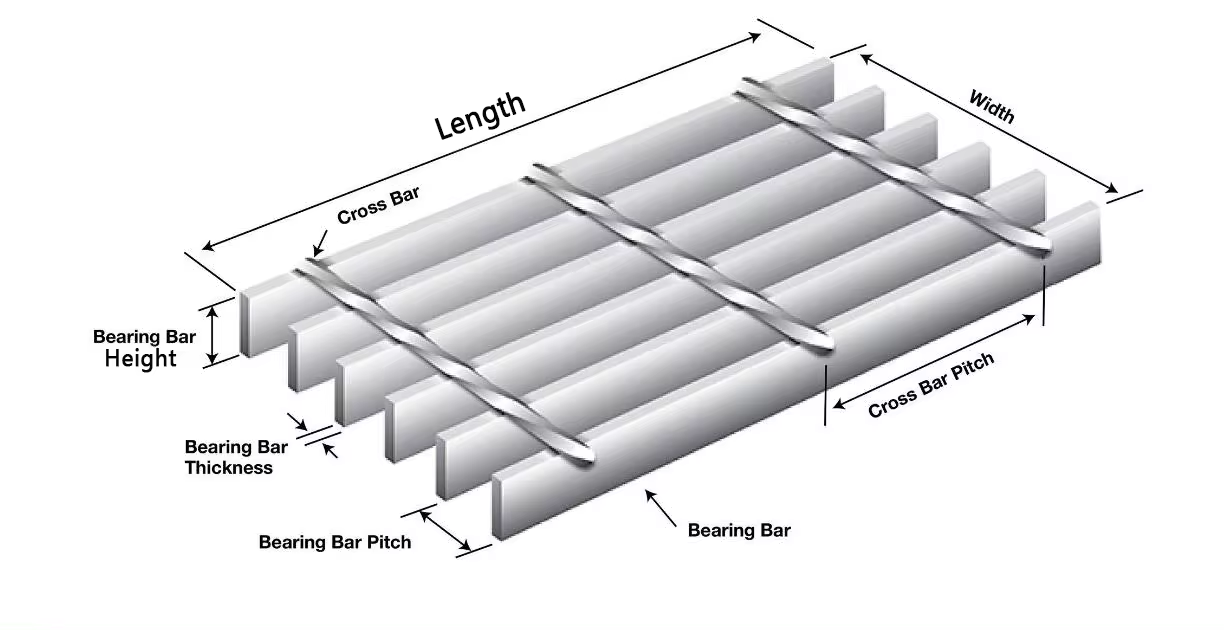 Length

Width

Cross Bar

Bearing Bar Height

Cross Bar Pitch

Bearing Bar Thickness

Bearing Bar Pitch

Bearing Bar